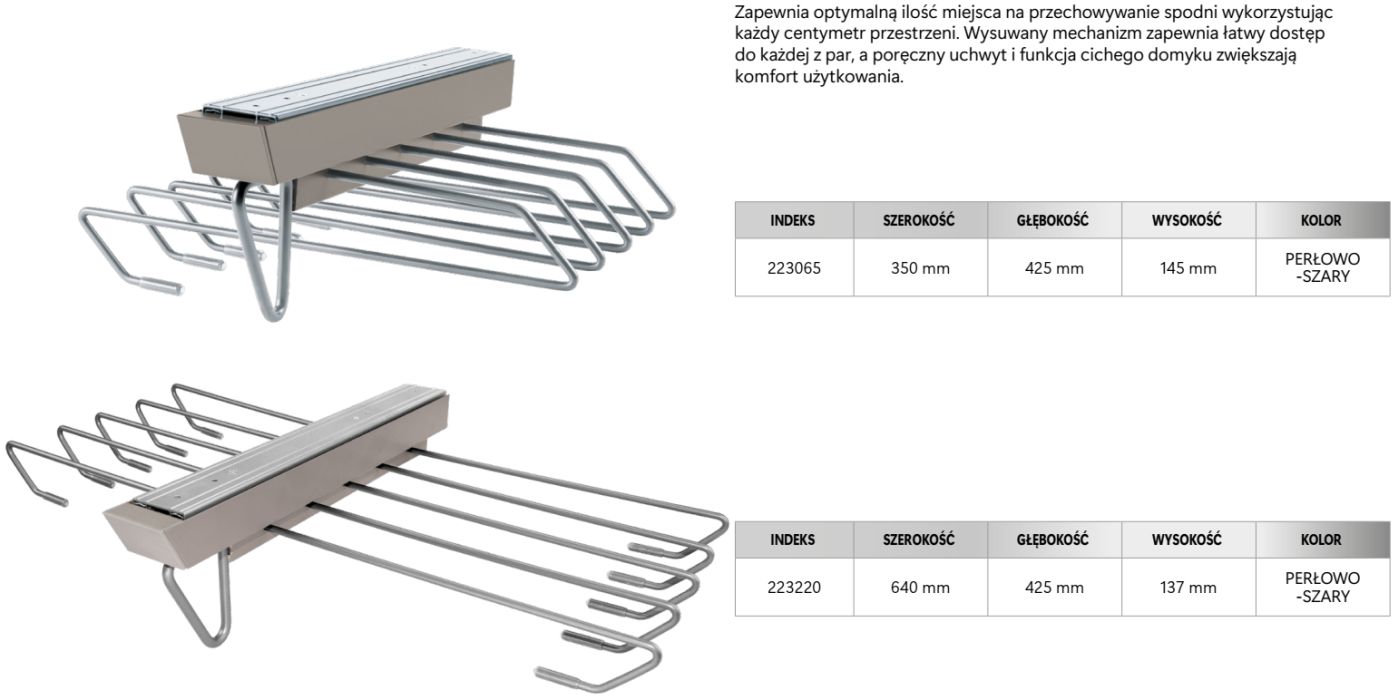 Zapewnia optymalną ilość miejsca na przechowywanie spodni wykorzystując każdy centymetr przestrzeni. Wysuwany mechanizm zapewnia łatwy dostęp do każdej z par, a poręczny uchwyt i funkcja cichego domyku zwiększają komfort użytkowania.

| INDEKS | SZEROKOŚĆ | GŁĘBOKOŚĆ | WYSOKOŚĆ | KOLOR |
|---|---|---|---|---|
| 223065 | 350 mm | 425 mm | 145 mm | PERŁOWO -SZARY |

| INDEKS | SZEROKOŚĆ | GŁĘBOKOŚĆ | WYSOKOŚĆ | KOLOR |
|---|---|---|---|---|
| 223220 | 640 mm | 425 mm | 137 mm | PERŁOWO -SZARY |